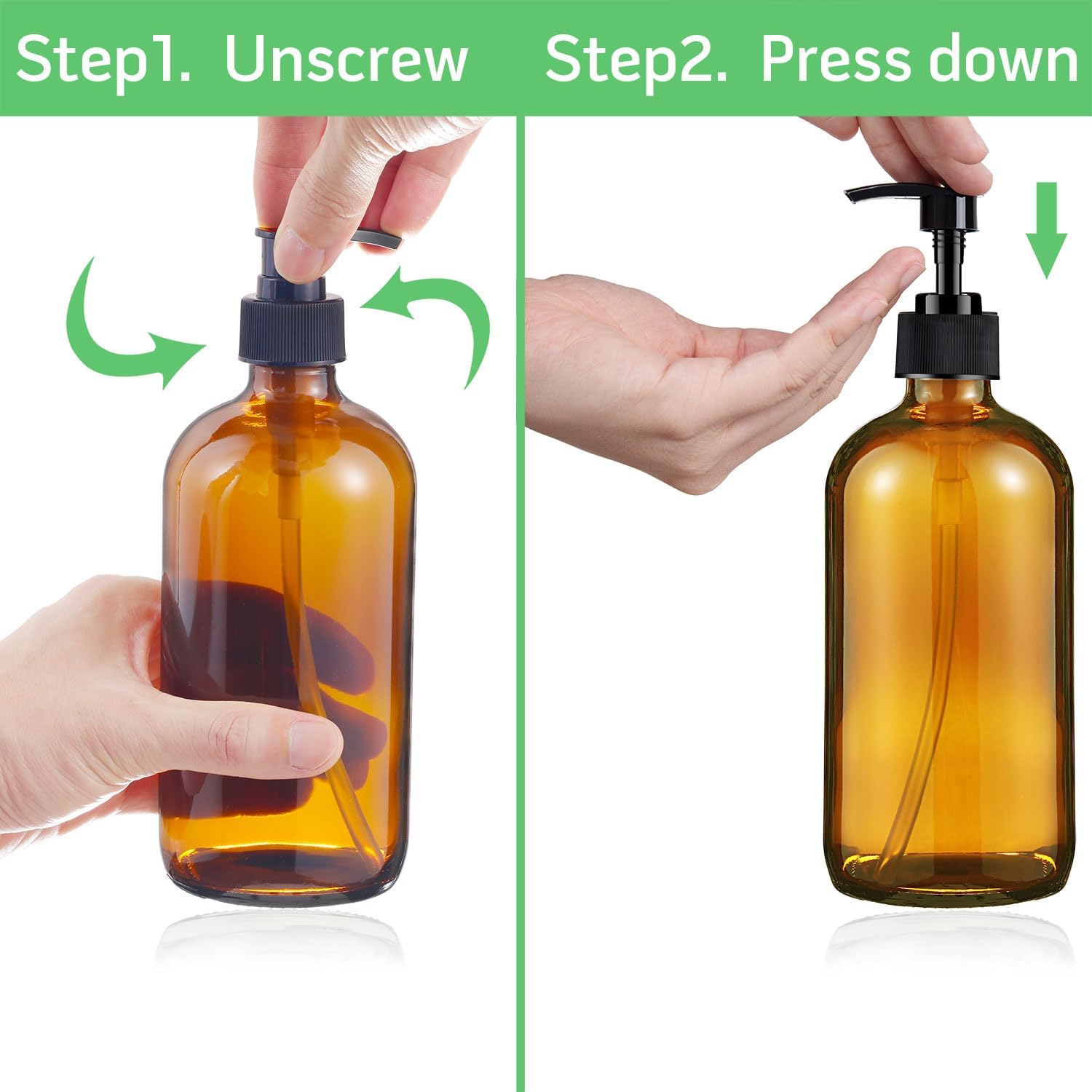 Step1. Unscrew

Step2. Press down